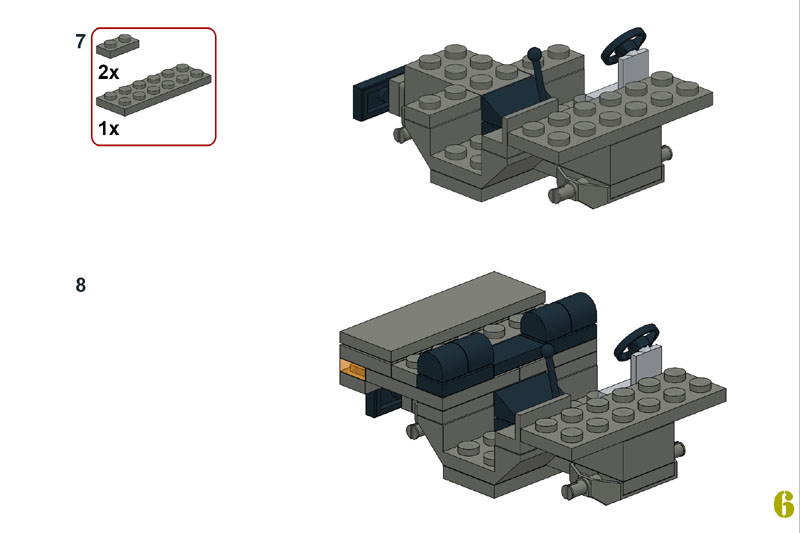 7

2x

1x

8

6